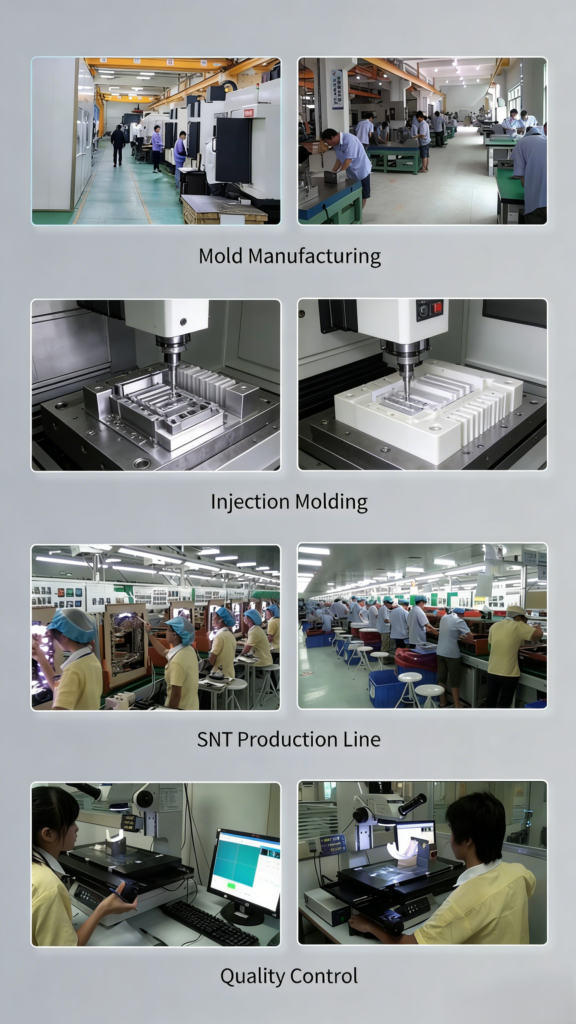 Mold Manufacturing

Injection Molding

SNT Production Line

Quality Control